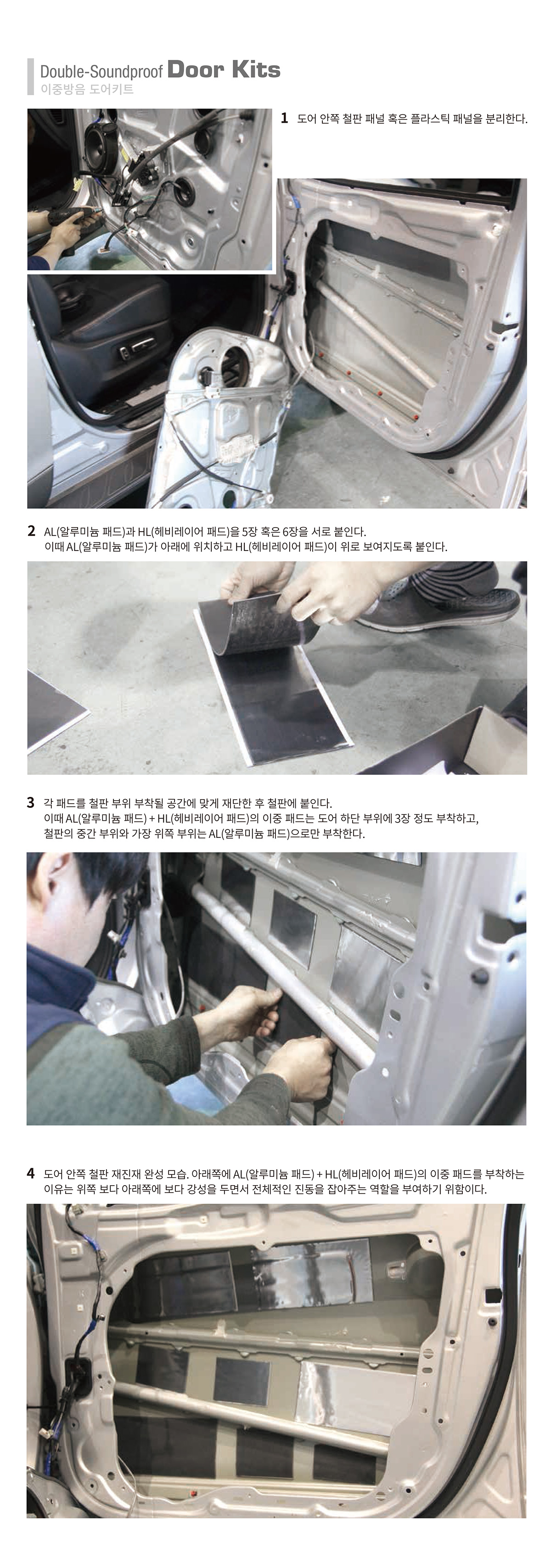 Double-Soundproof Door Kits
이중방음 도어키트

1 도어 안쪽 철판 패널 혹은 플라스틱 패널을 분리한다.

2 AL(알루미늄 패드)과 HL(헤비레이어 패드)을 5장 혹은 6장을 서로 붙인다.
이때 AL(알루미늄 패드)가 아래에 위치하고 HL(헤비레이어 패드)이 위로 보여지도록 붙인다.

3 각 패드를 철판 부위 부착될 공간에 맞게 재단한 후 철판에 붙인다.
이때 AL(알루미늄 패드) + HL(헤비레이어 패드)의 이중 패드는 도어 하단 부위에 3장 정도 부착하고, 철판의 중간 부위와 가장 위쪽 부위는 AL(알루미늄 패드)으로만 부착한다.

4 도어 안쪽 철판 재진재 완성 모습. 아래쪽에 AL(알루미늄 패드) + HL(헤비레이어 패드)의 이중 패드를 부착하는 이유는 위쪽 보다 아래쪽에 보다 강성을 두면서 전체적인 진동을 잡아주는 역할을 부여하기 위함이다.