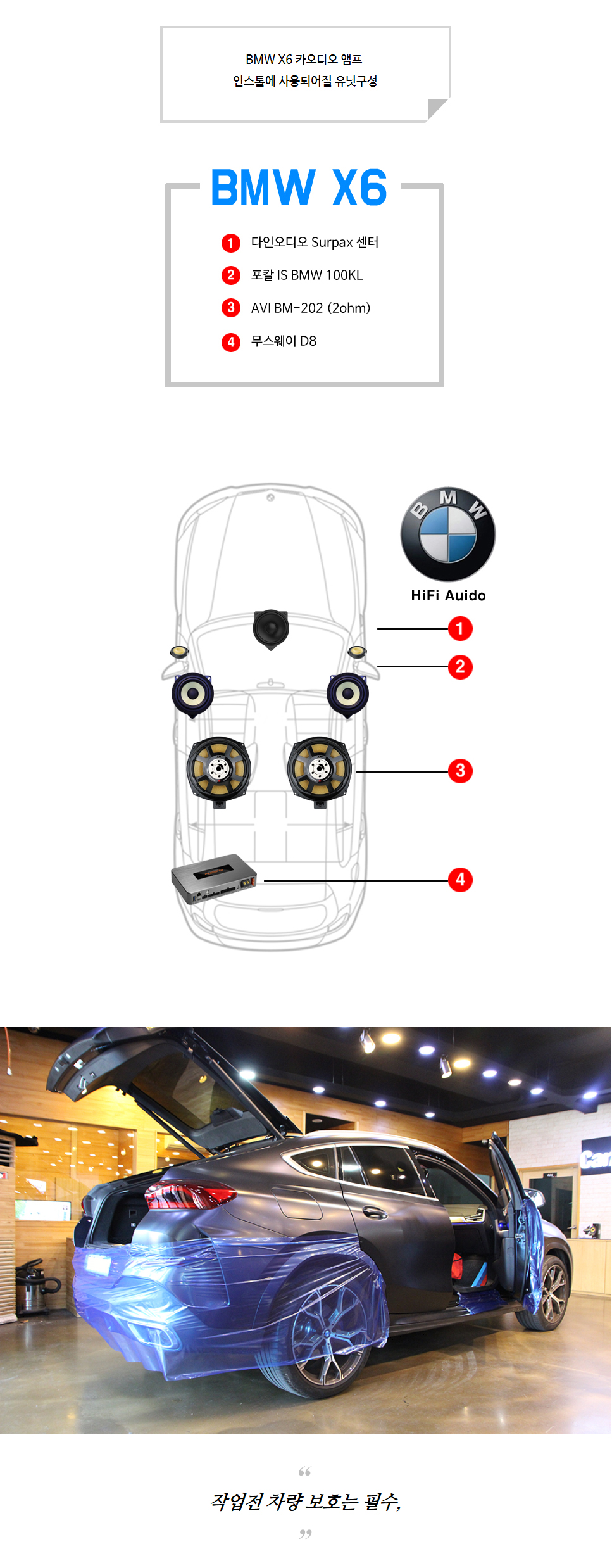 BMW X6 카오디오 앰프
인스톨에 사용되어질 유닛구성

BMW X6

1 다인오디오 Surpax 센터
2 포칼 IS BMW 100KL
3 AVI BM-202 (2ohm)
4 무스웨이 D8

BMW

HiFi Auido

1
2
3
4

Car

“
작업전 차량 보호는 필수,
”