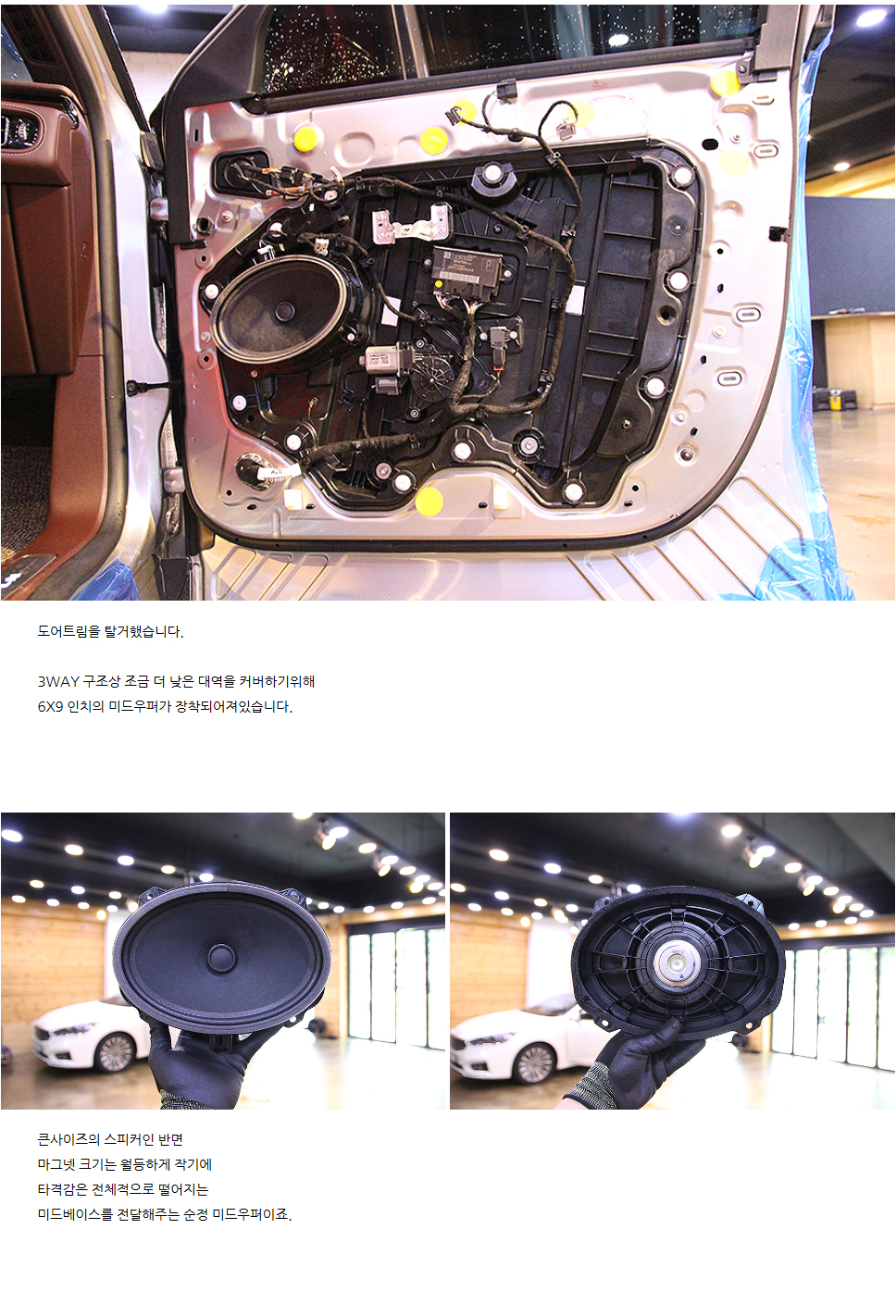 도어트림을 탈거했습니다.

3WAY 구조상 조금 더 낮은 대역을 커버하기위해
6X9 인치의 미드우퍼가 장착되어져있습니다.

큰사이즈의 스피커인 반면
마그넷 크기는 월등하게 작기에
타격감은 전체적으로 떨어지는
미드베이스를 전달해주는 순정 미드우퍼이죠.