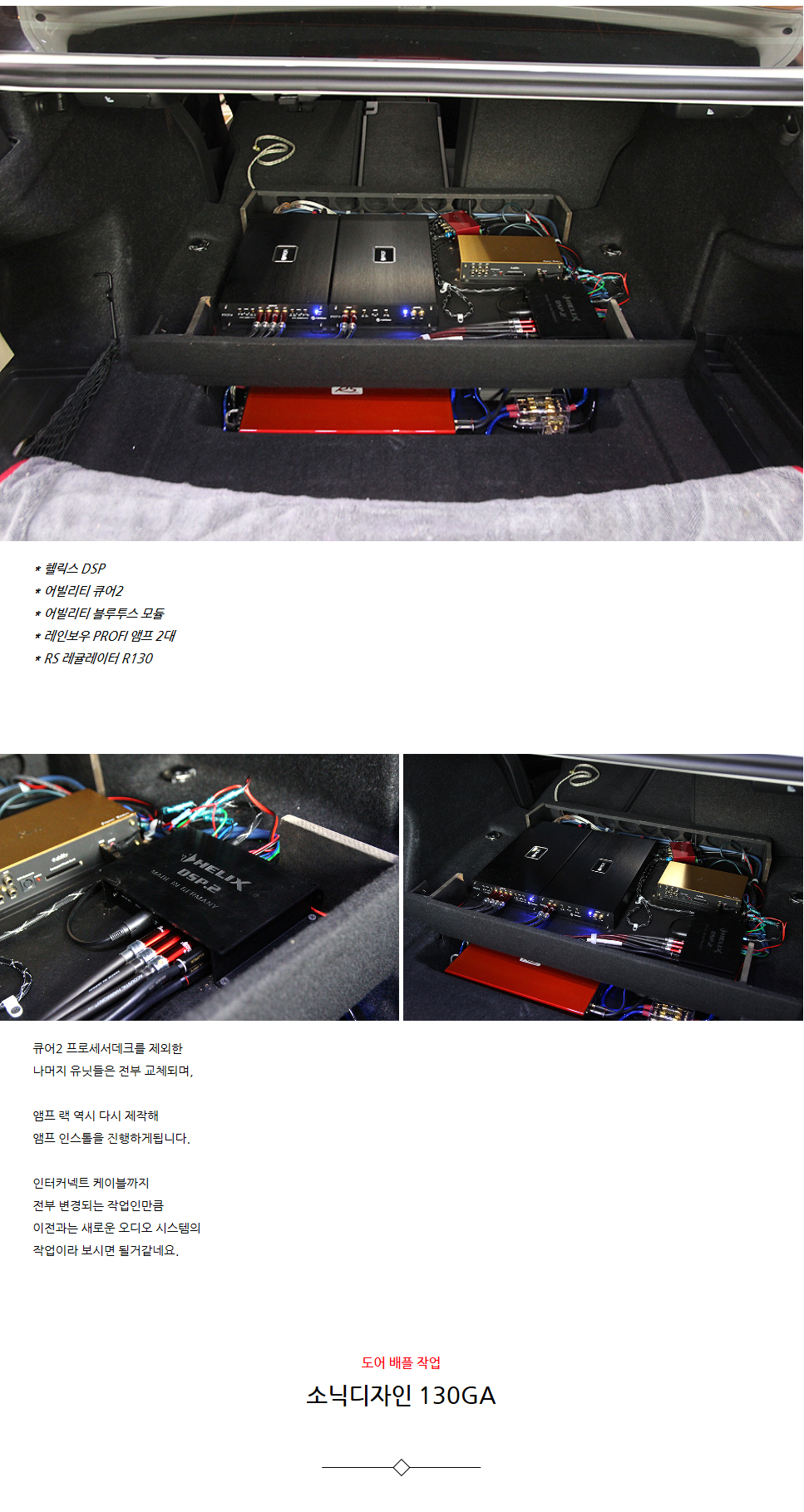 * 헬릭스 DSP
* 어빌리티 큐어2
* 어빌리티 블루투스 모듈
* 레인보우 PROFI 앰프 2대
* RS 레귤레이터 R130

HELIX DSP.2 MADE IN GERMANY

큐어2 프로세서데크를 제외한
나머지 유닛들은 전부 교체되며,

앰프 랙 역시 다시 제작해
앰프 인스톨을 진행하게됩니다.

인터커넥트 케이블까지
전부 변경되는 작업인만큼
이전과는 새로운 오디오 시스템의
작업이라 보시면 될거같네요.

도어 배플 작업
소닉디자인 130GA