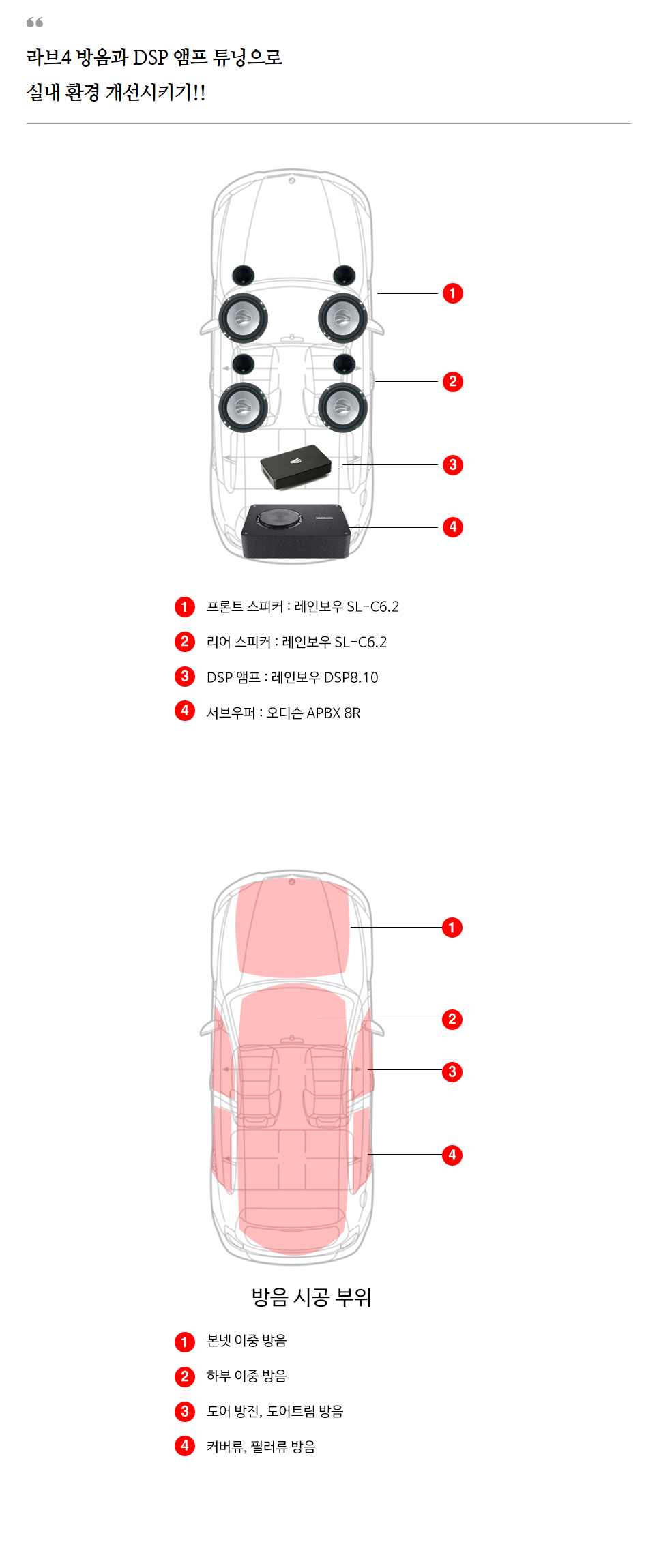 “

라브4 방음과 DSP 앰프 튜닝으로
실내 환경 개선시키기!!

1
2
3
4

1 프론트 스피커 : 레인보우 SL-C6.2
2 리어 스피커 : 레인보우 SL-C6.2
3 DSP 앰프 : 레인보우 DSP8.10
4 서브우퍼 : 오디슨 APBX 8R

1
2
3
4

방음 시공 부위

1 본넷 이중 방음
2 하부 이중 방음
3 도어 방진, 도어트림 방음
4 커버류, 필러류 방음