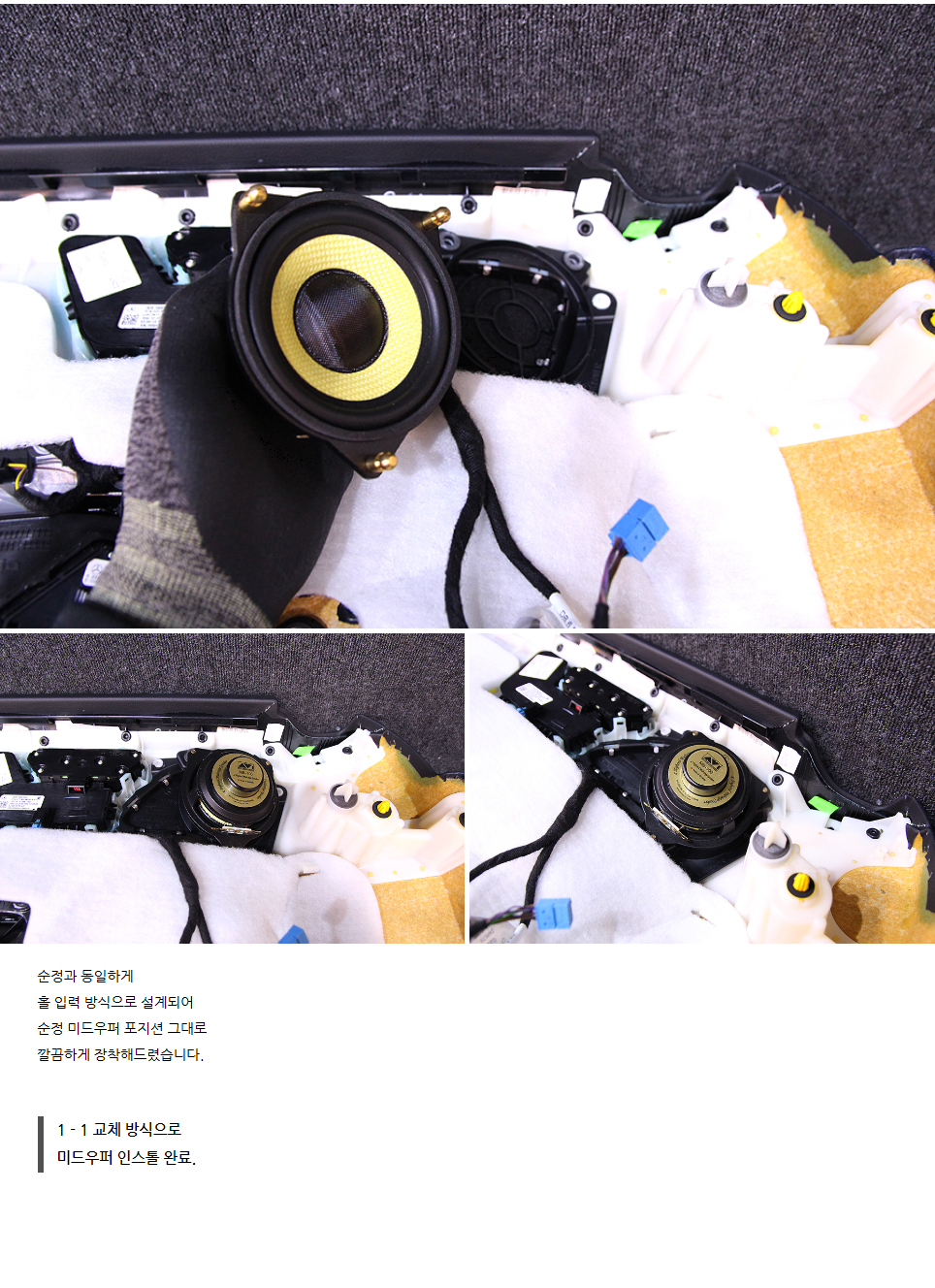 순정과 동일하게
홀 입력 방식으로 설계되어
순정 미드우퍼 포지션 그대로
깔끔하게 장착해드렸습니다.

1 - 1 교체 방식으로
미드우퍼 인스톨 완료.